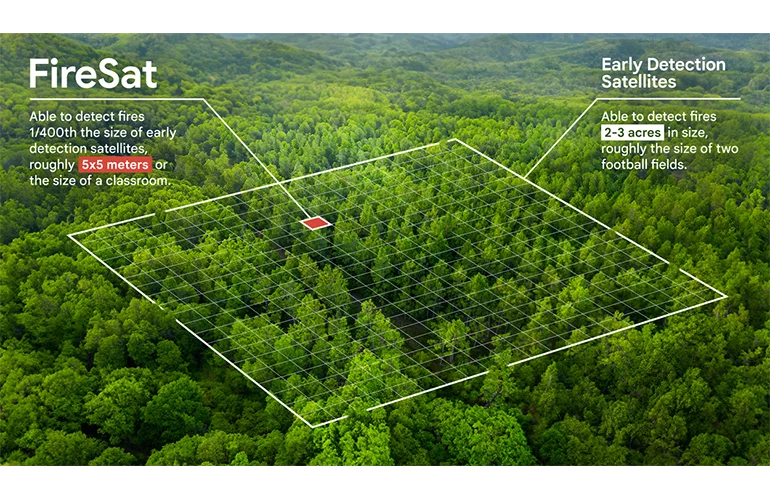 FireSat

Able to detect fires 1/400th the size of early detection satellites, roughly 5x5 meters or the size of a classroom.

Early Detection Satellites

Able to detect fires 2-3 acres in size, roughly the size of two football fields.